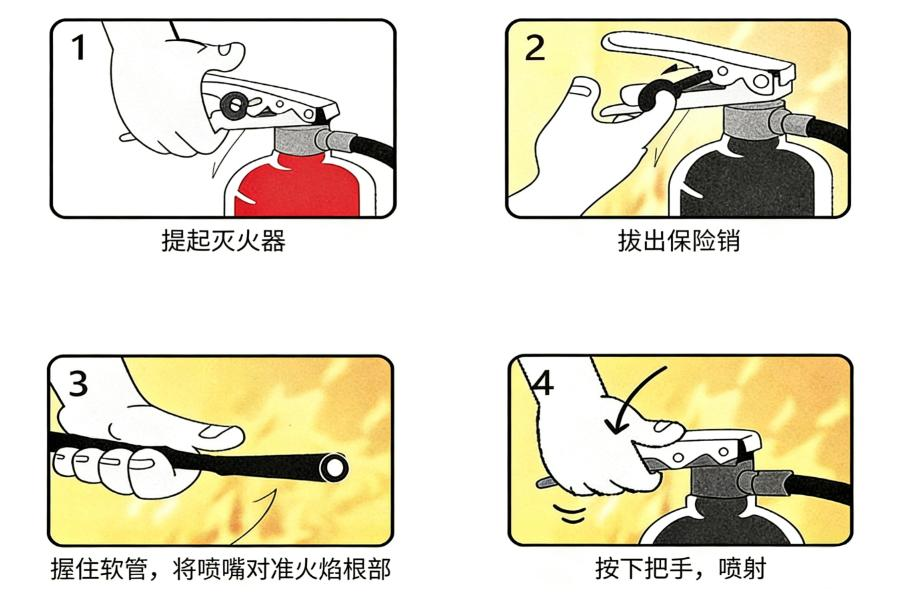 1

提起灭火器

2

拔出保险销

3

握住软管，将喷嘴对准火焰根部

4

按下把手，喷射